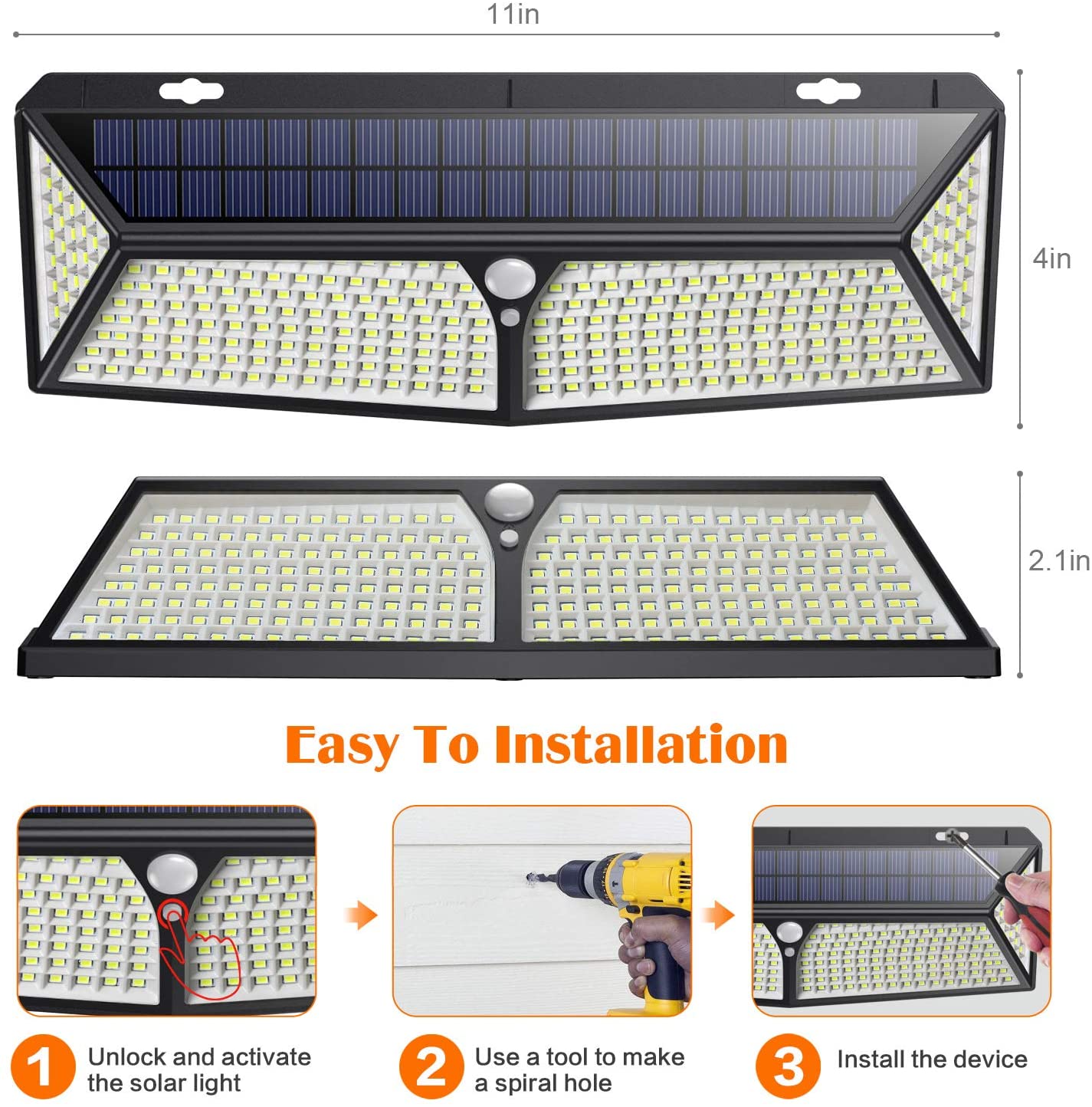 11in

4in

2.1in

Easy To Installation

1 Unlock and activate the solar light

2 Use a tool to make a spiral hole

3 Install the device