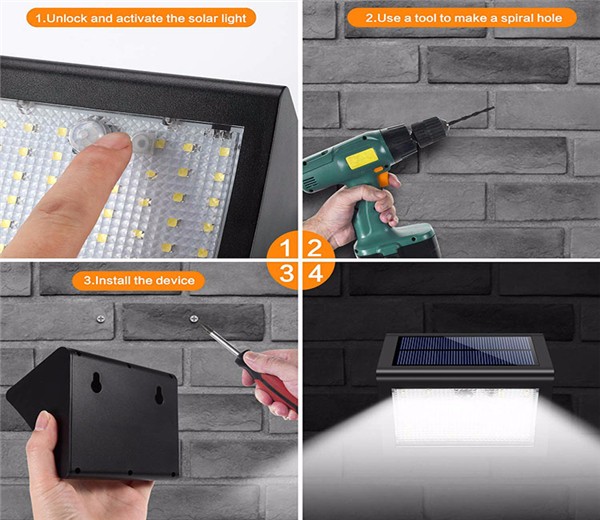 1.Unlock and activate the solar light

2.Use a tool to make a spiral hole

1 2
3 4

3.Install the device