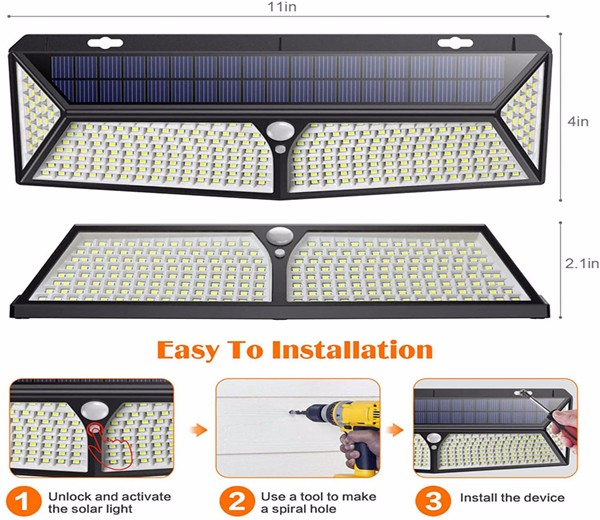 11in

4in

2.1in

Easy To Installation

1 Unlock and activate the solar light

2 Use a tool to make a spiral hole

3 Install the device