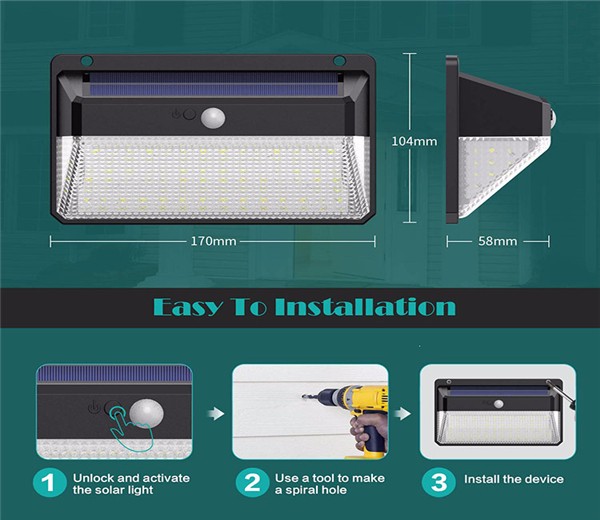 104mm

170mm

58mm

Easy To Installation

1 Unlock and activate the solar light

2 Use a tool to make a spiral hole

3 Install the device