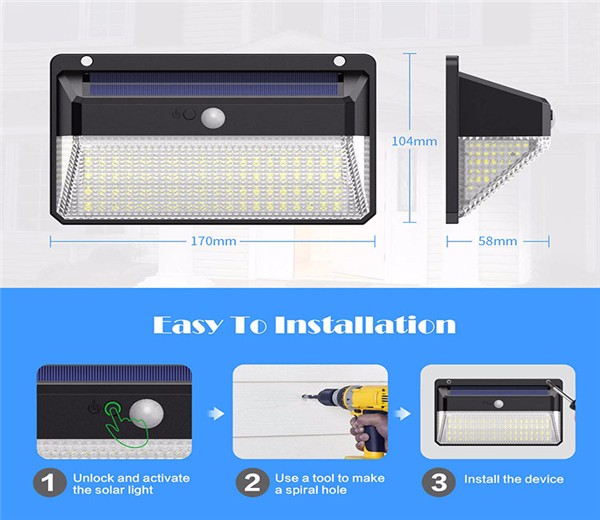 104mm

170mm

58mm

Easy To Installation

1 Unlock and activate the solar light

2 Use a tool to make a spiral hole

3 Install the device